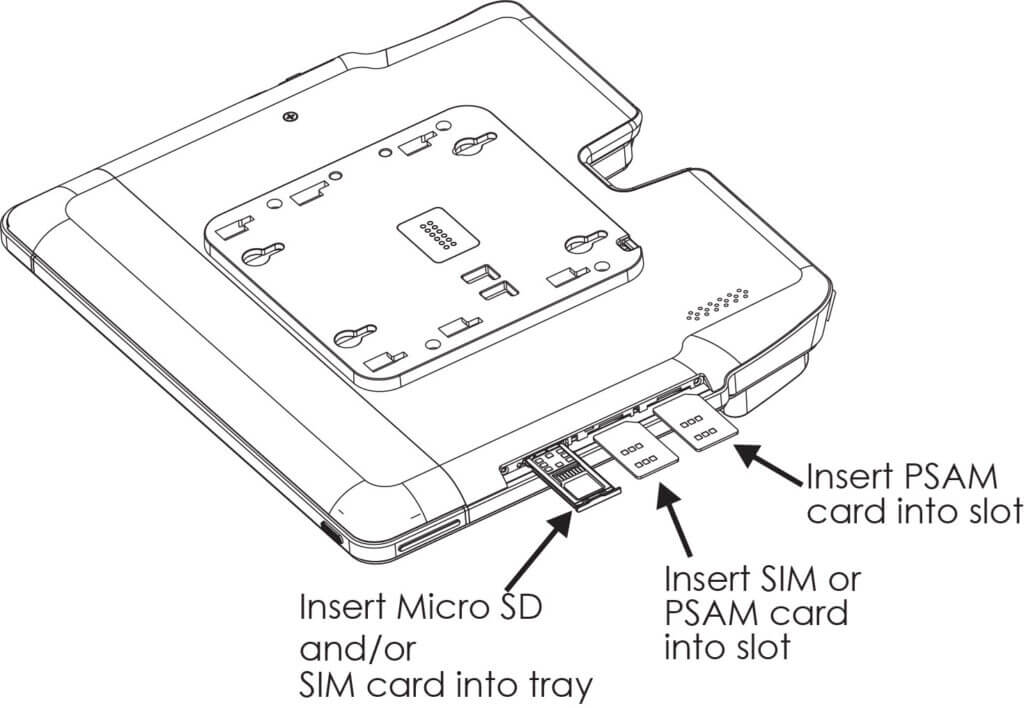 Insert PSAM card into slot

Insert SIM or PSAM card into slot

Insert Micro SD and/or SIM card into tray