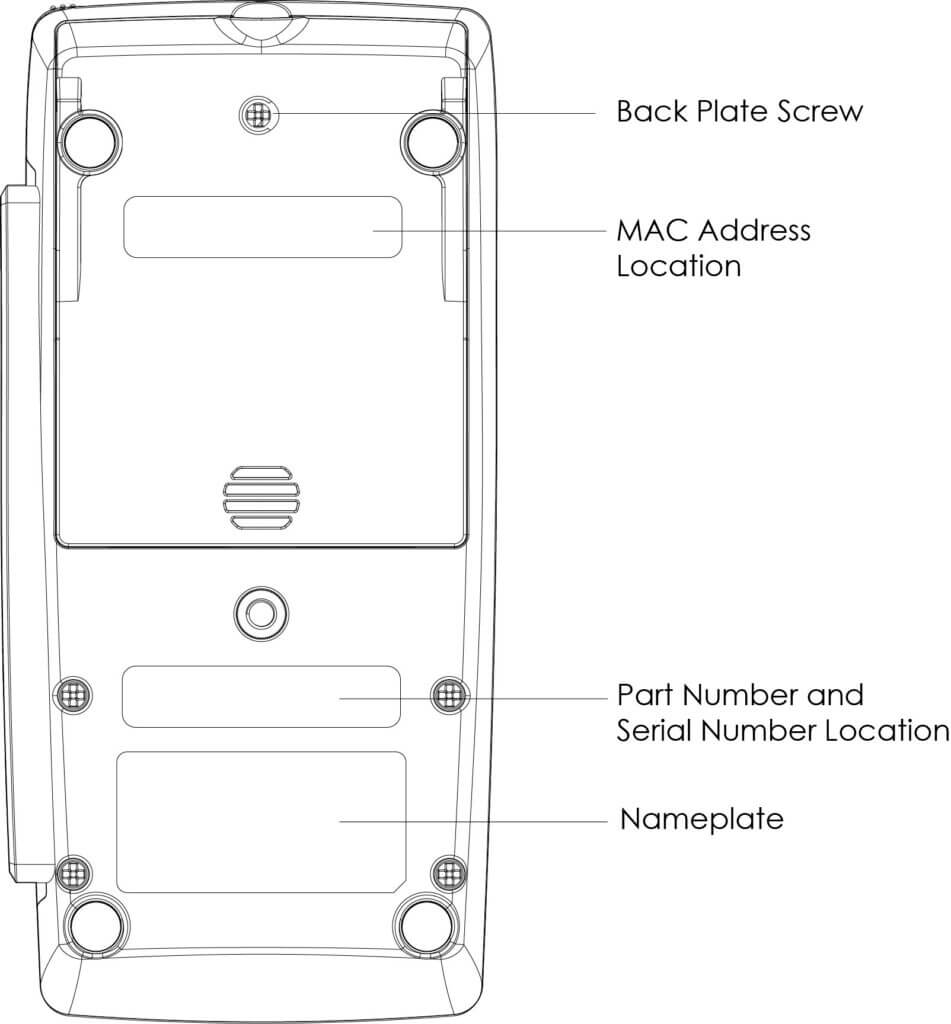 Back Plate Screw

MAC Address Location

Part Number and Serial Number Location

Nameplate