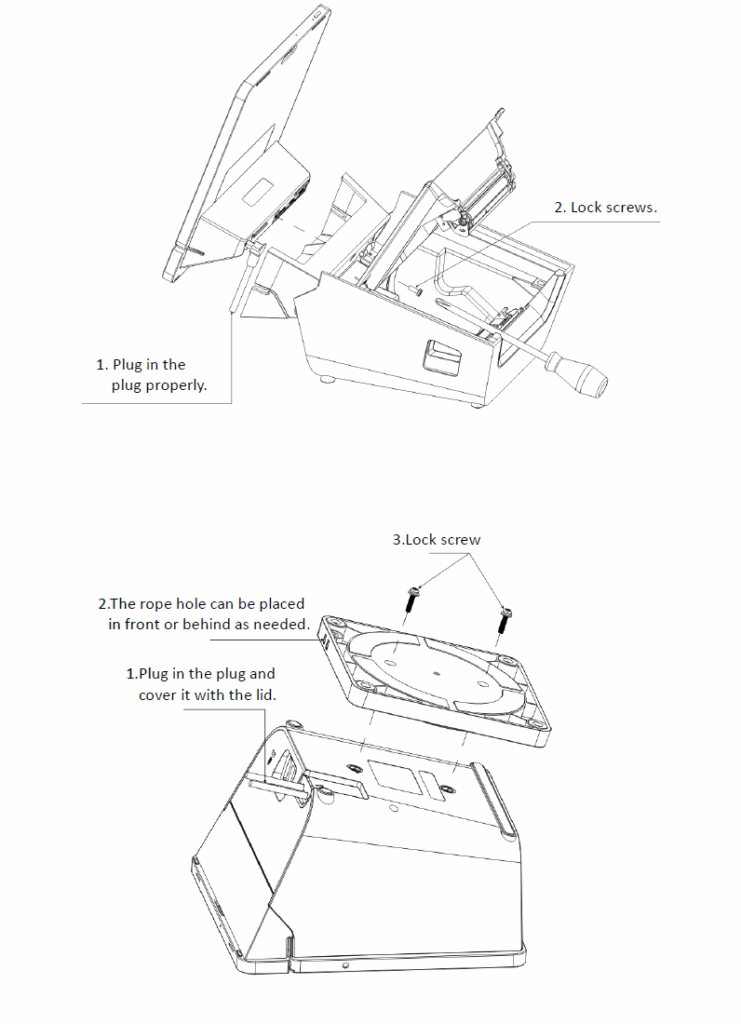 2. Lock screws.

1. Plug in the plug properly.

3.Lock screw

2.The rope hole can be placed in front or behind as needed.

1.Plug in the plug and cover it with the lid.